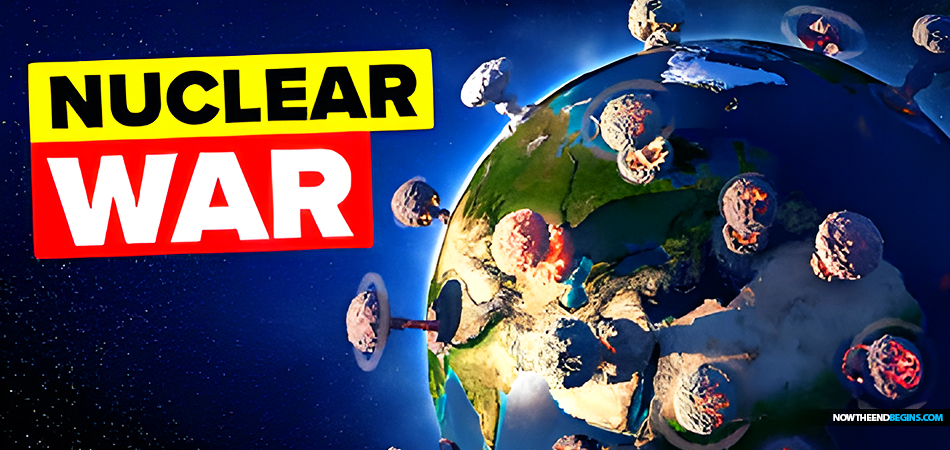 NUCLEAR
WAR

NOWTHEENDBEGINS.COM